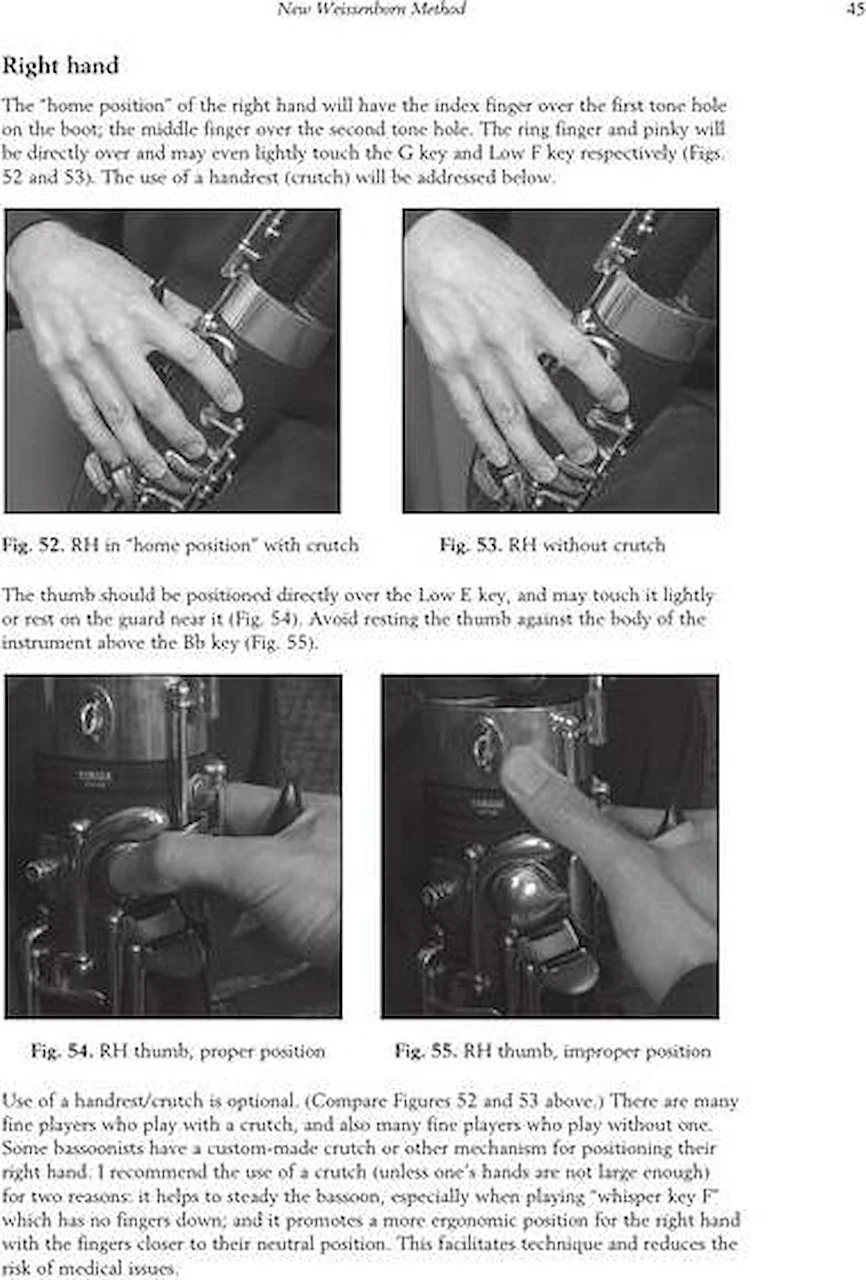 New Weissenborn Method 45

Right hand

The "home position" of the right hand will have the index finger over the first tone hole on the boot; the middle finger over the second tone hole. The ring finger and pinky will be directly over and may even lightly touch the G key and Low F key respectively (Figs. 52 and 53). The use of a handrest (crutch) will be addressed below.

Fig. 52. RH in "home position" with crutch

Fig. 53. RH without crutch

The thumb should be positioned directly over the Low E key, and may touch it lightly or rest on the guard near it (Fig. 54). Avoid resting the thumb against the body of the instrument above the Bb key (Fig. 55).

YAMAHA

YAMAHA

Fig. 54. RH thumb, proper position

Fig. 55. RH thumb, improper position

Use of a handrest/crutch is optional. (Compare Figures 52 and 53 above.) There are many fine players who play with a crutch, and also many fine players who play without one. Some bassoonists have a custom-made crutch or other mechanism for positioning their right hand. I recommend the use of a crutch (unless one's hands are not large enough) for two reasons: it helps to steady the bassoon, especially when playing "whisper key F" which has no fingers down; and it promotes a more ergonomic position for the right hand with the fingers closer to their neutral position. This facilitates technique and reduces the risk of medical issues.